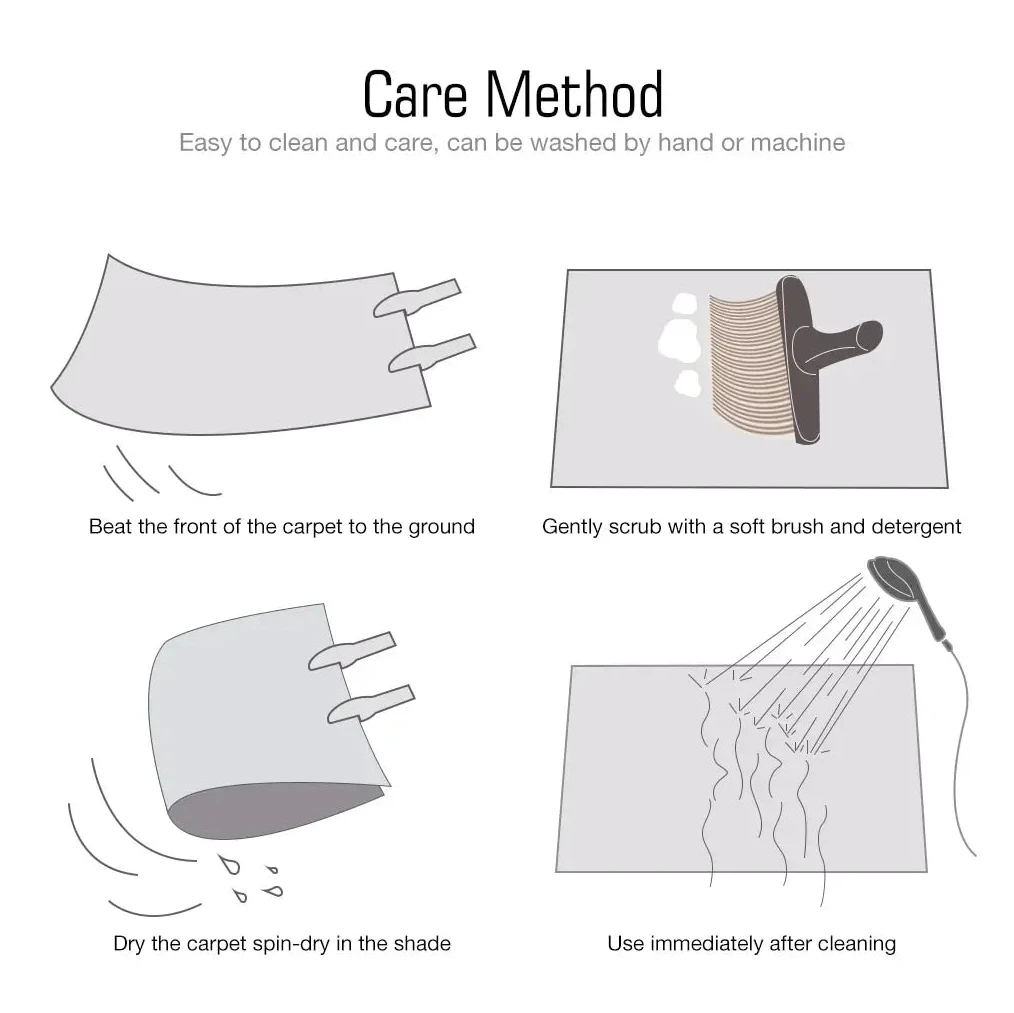 Care Method
Easy to clean and care, can be washed by hand or machine

Beat the front of the carpet to the ground

Gently scrub with a soft brush and detergent

Dry the carpet spin-dry in the shade

Use immediately after cleaning